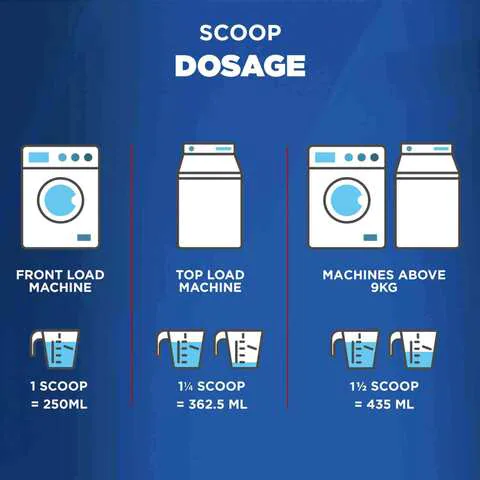 SCOOP
DOSAGE

FRONT LOAD MACHINE

1 SCOOP
= 250ML

TOP LOAD MACHINE

1¼ SCOOP
= 362.5 ML

MACHINES ABOVE 9KG

1½ SCOOP
= 435 ML